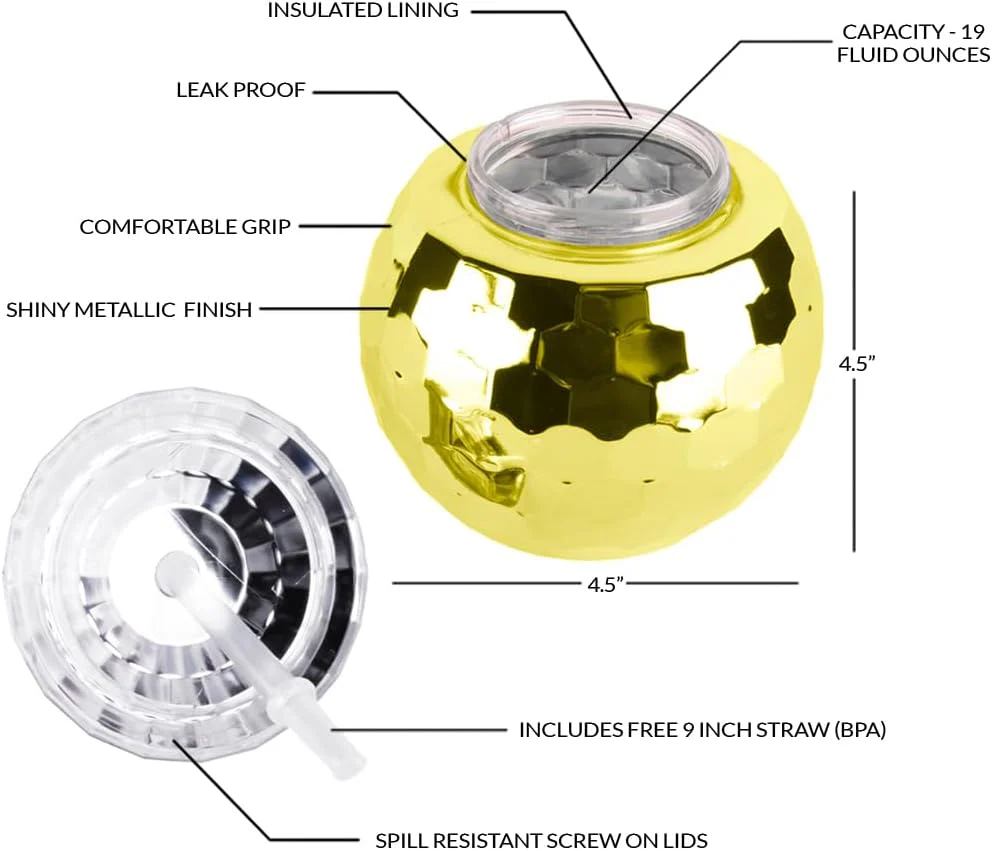 INSULATED LINING

CAPACITY - 19 FLUID OUNCES

LEAK PROOF

COMFORTABLE GRIP

SHINY METALLIC FINISH

4.5”

4.5”

INCLUDES FREE 9 INCH STRAW (BPA)

SPILL RESISTANT SCREW ON LIDS