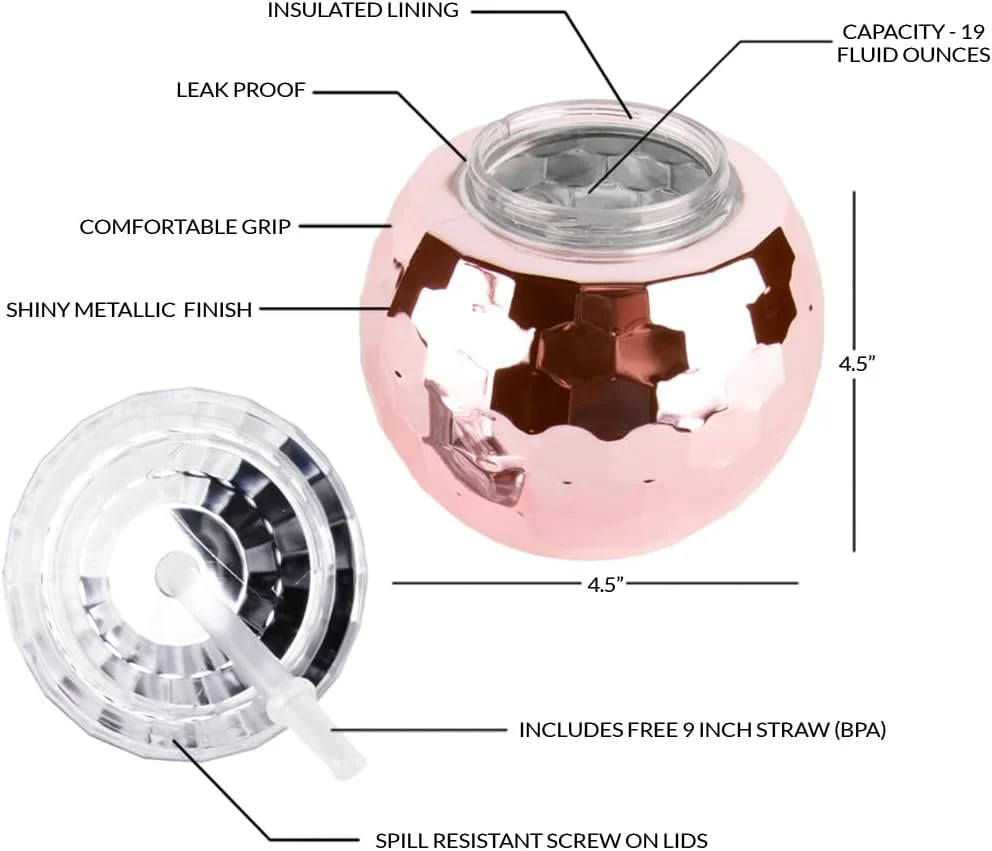 INSULATED LINING

CAPACITY - 19 FLUID OUNCES

LEAK PROOF

COMFORTABLE GRIP

SHINY METALLIC FINISH

4.5”

4.5”

INCLUDES FREE 9 INCH STRAW (BPA)

SPILL RESISTANT SCREW ON LIDS