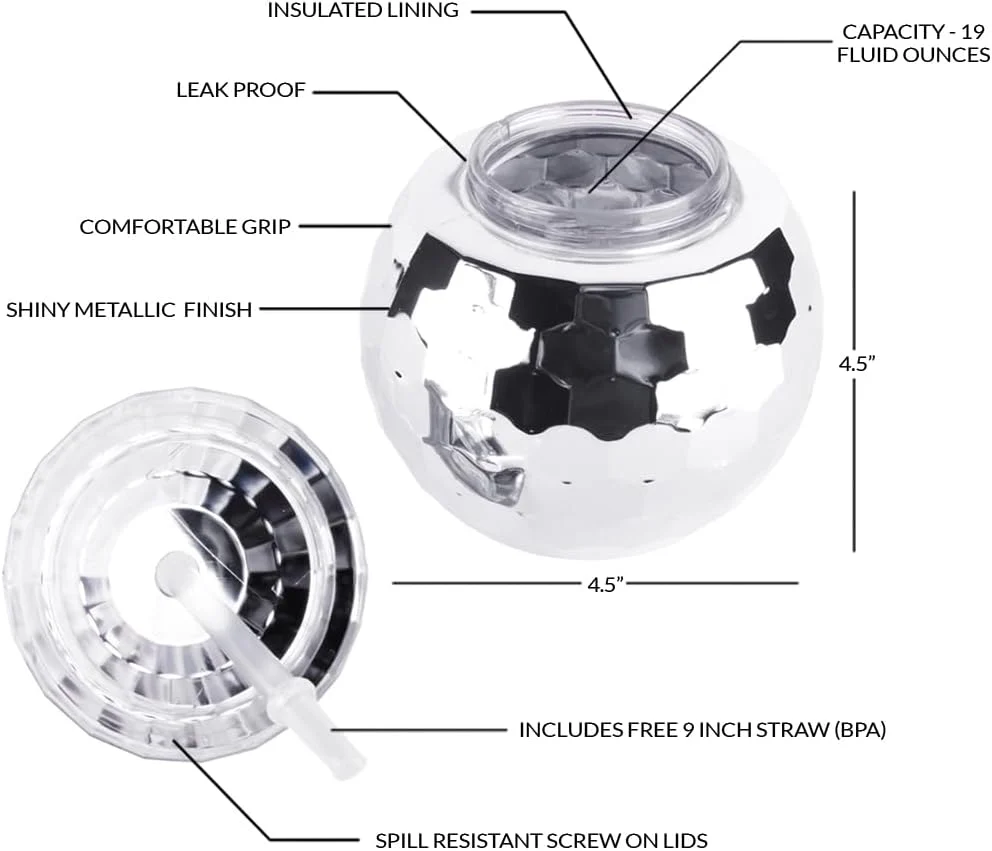 INSULATED LINING

CAPACITY - 19 FLUID OUNCES

LEAK PROOF

COMFORTABLE GRIP

SHINY METALLIC FINISH

4.5”

4.5”

INCLUDES FREE 9 INCH STRAW (BPA)

SPILL RESISTANT SCREW ON LIDS